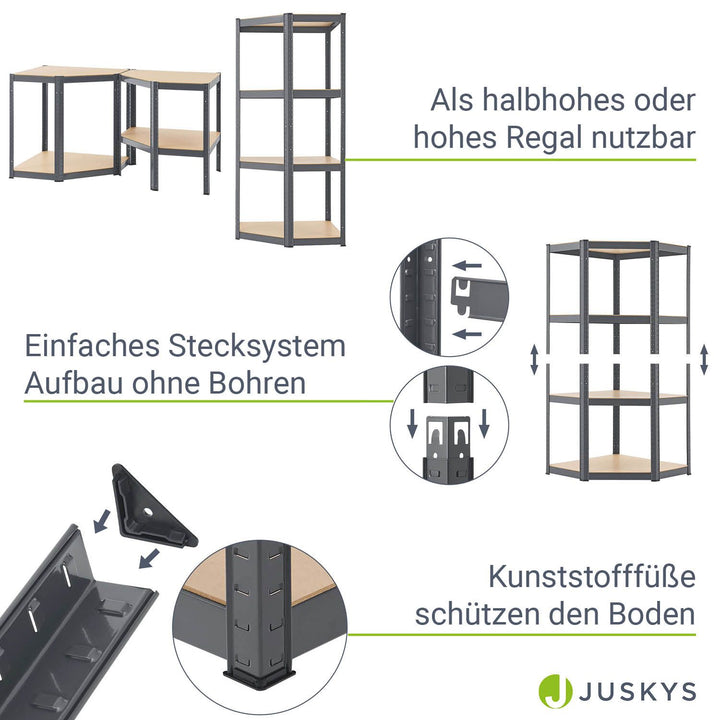 Als halbhohes oder hohes Regal nutzbar

Einfaches Stecksystem
Aufbau ohne Bohren

Kunststofffüße schützen den Boden

J JUSKYS