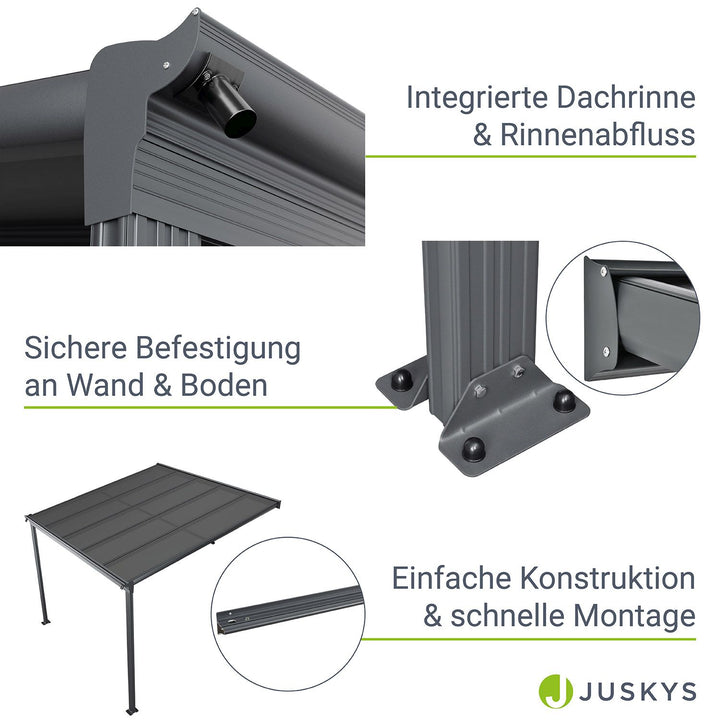 Integrierte Dachrinne
& Rinnenabfluss

Sichere Befestigung
an Wand & Boden

Einfache Konstruktion
& schnelle Montage

J JUSKYS