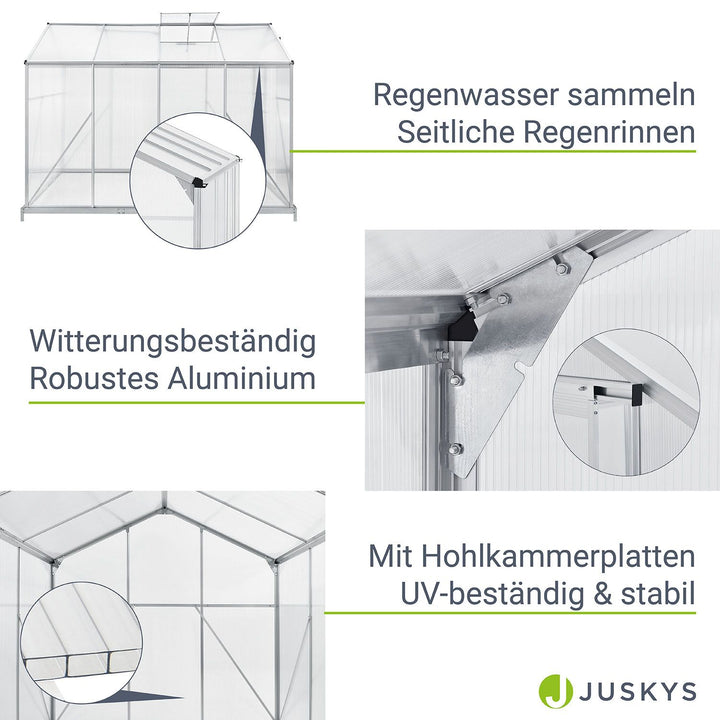 Regenwasser sammeln
Seitliche Regenrinnen

Witterungsbeständig
Robustes Aluminium

Mit Hohlkammerplatten
UV-beständig & stabil

JUSKYS